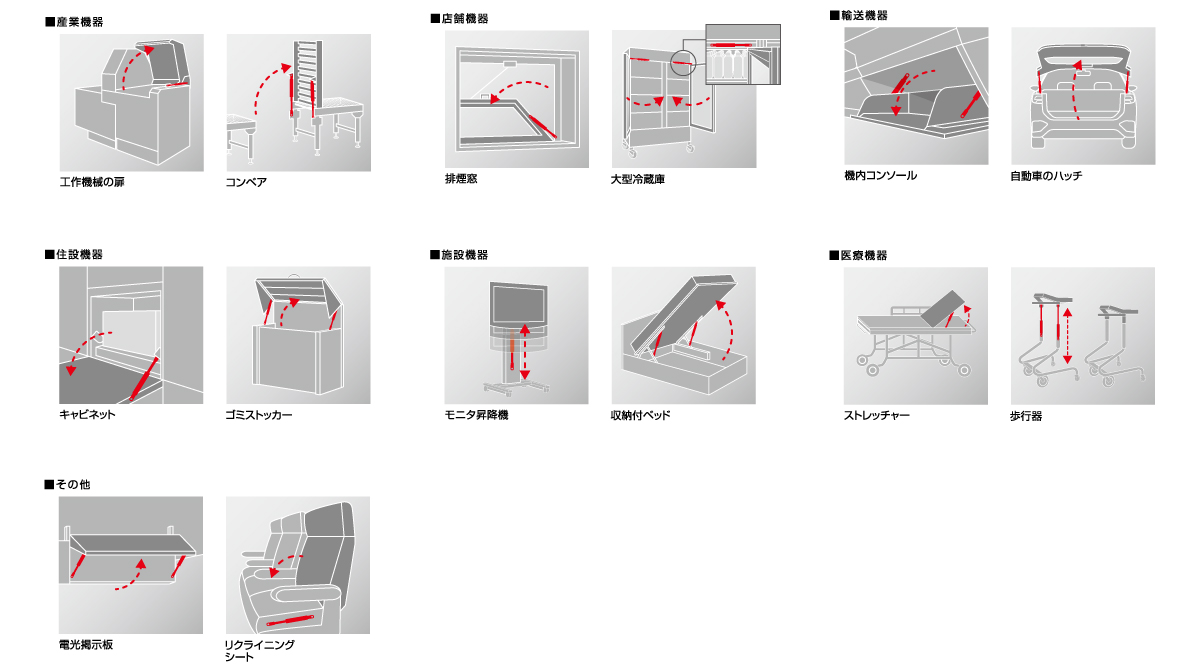 ■産業機器

工作機械の扉

コンベア

■店舗機器

排煙窓

大型冷蔵庫

■輸送機器

機内コンソール

自動車のハッチ

■住設機器

キャビネット

ゴミストッカー

■施設機器

モニタ昇降機

収納付ベッド

■医療機器

ストレッチャー

歩行器

■その他

電光掲示板

リクライニングシート